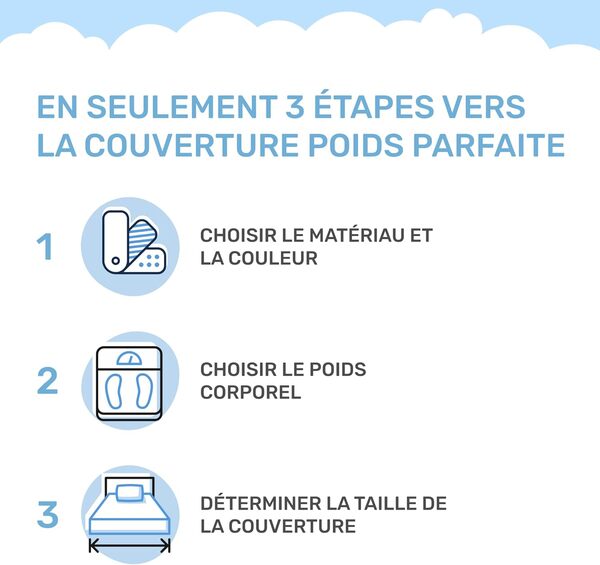 EN SEULEMENT 3 ÉTAPES VERS LA COUVERTURE POIDS PARFAITE

1 CHOISIR LE MATÉRIAU ET LA COULEUR

2 CHOISIR LE POIDS CORPOREL

3 DÉTERMINER LA TAILLE DE LA COUVERTURE